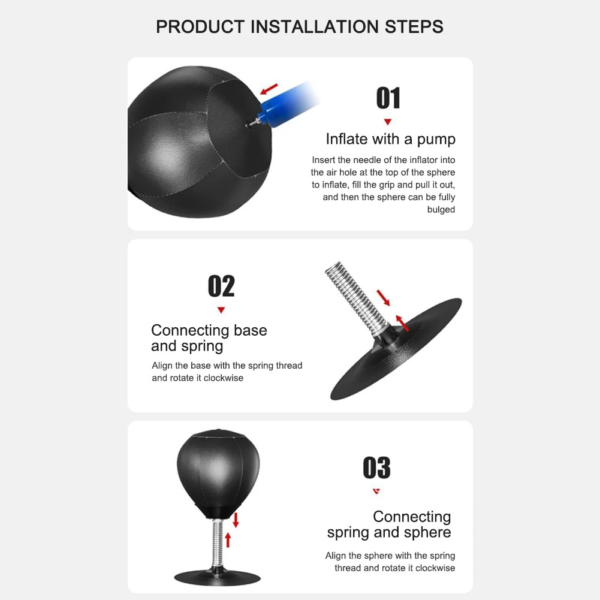 PRODUCT INSTALLATION STEPS

01

Inflate with a pump

Insert the needle of the inflator into the air hole at the top of the sphere to inflate, fill the grip and pull it out, and then the sphere can be fully bulged

02

Connecting base and spring

Align the base with the spring thread and rotate it clockwise

03

Connecting spring and sphere

Align the sphere with the spring thread and rotate it clockwise